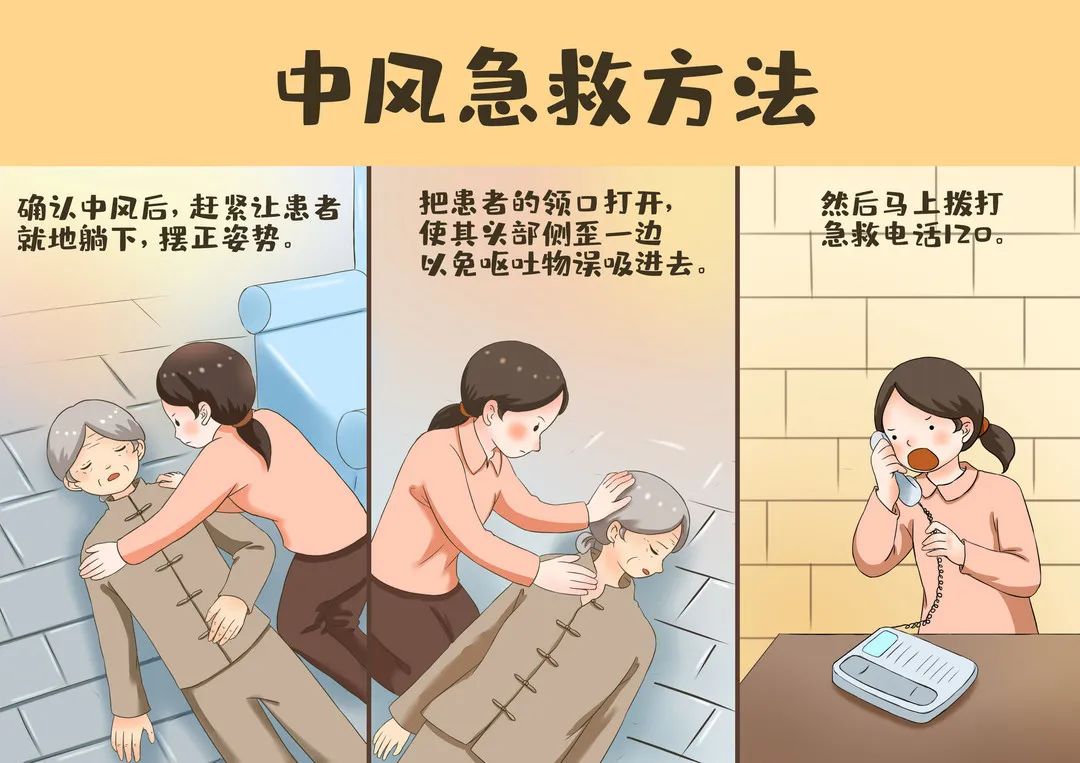 中风急救方法

确认中风后，赶紧让患者就地躺下，摆正姿势。

把患者的领口打开，使其头部侧歪一边以免呕吐物误吸进去。

然后马上拨打急救电话120。